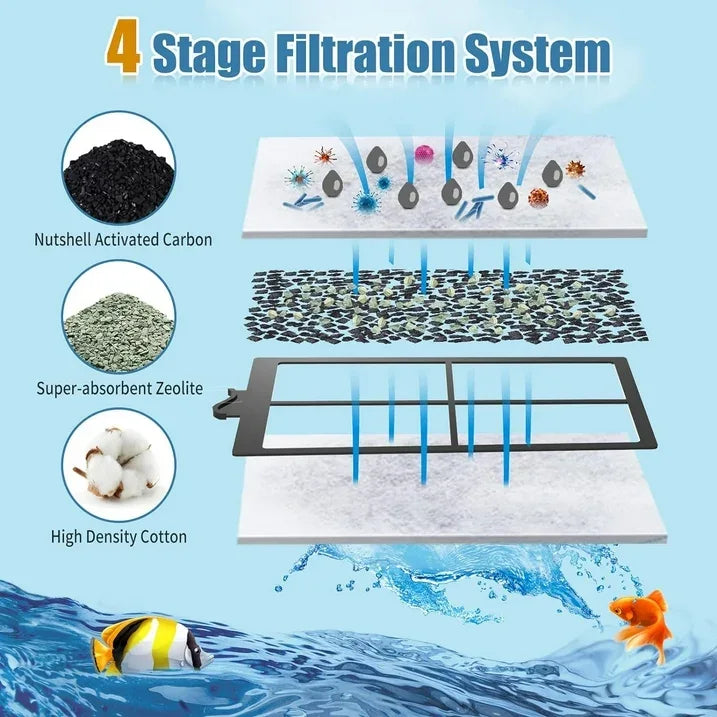 4 Stage Filtration System

Nutshell Activated Carbon

Super-absorbent Zeolite

High Density Cotton