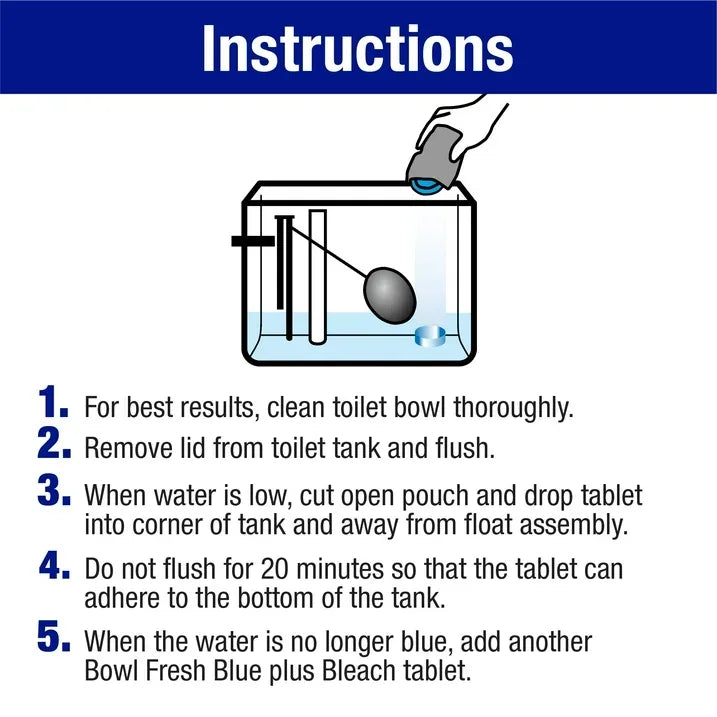 Instructions

1. For best results, clean toilet bowl thoroughly.

2. Remove lid from toilet tank and flush.

3. When water is low, cut open pouch and drop tablet into corner of tank and away from float assembly.

4. Do not flush for 20 minutes so that the tablet can adhere to the bottom of the tank.

5. When the water is no longer blue, add another Bowl Fresh Blue plus Bleach tablet.