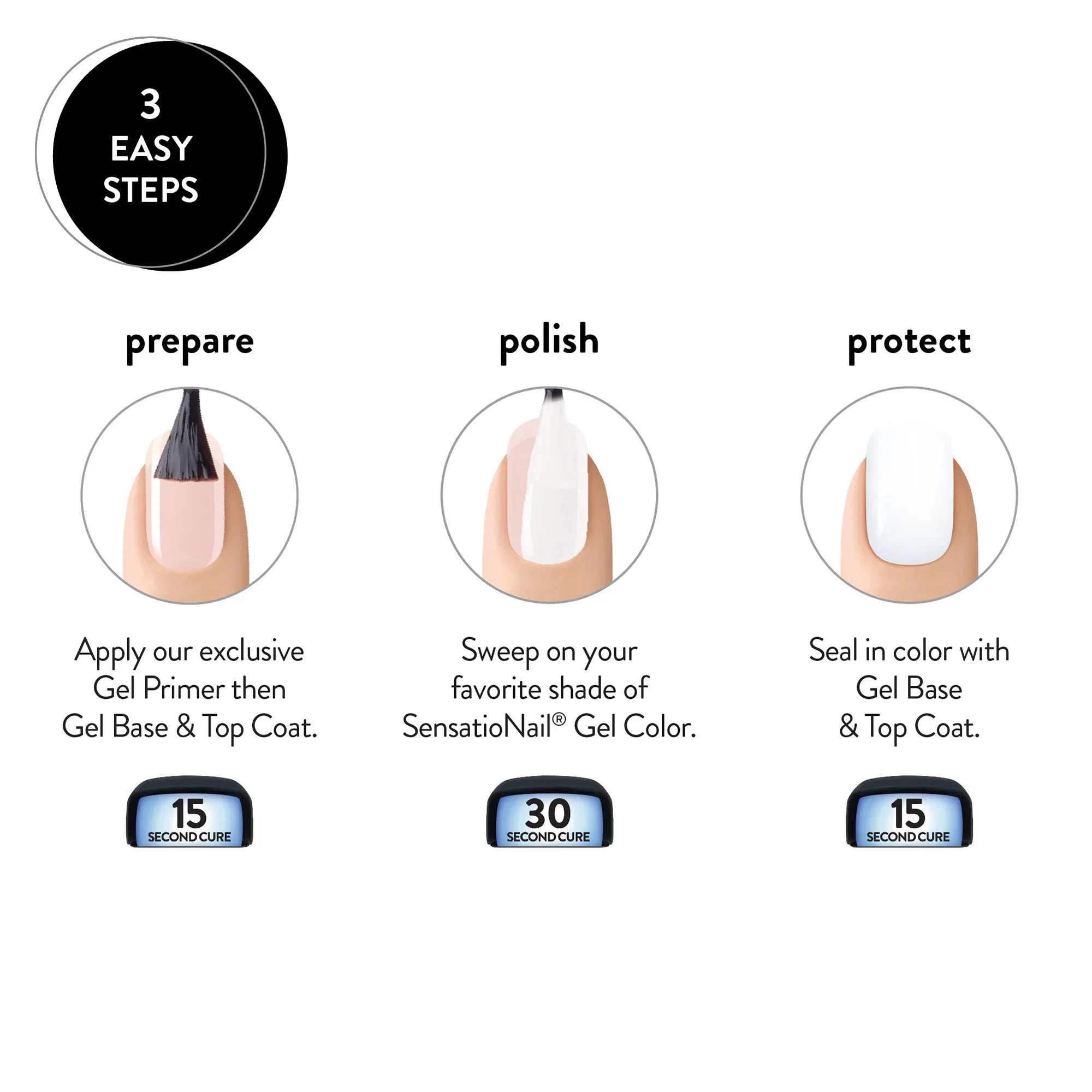 3
EASY
STEPS

prepare

Apply our exclusive Gel Primer then Gel Base & Top Coat.

15
SECOND CURE

polish

Sweep on your favorite shade of SensatioNail® Gel Color.

30
SECOND CURE

protect

Seal in color with Gel Base & Top Coat.

15
SECOND CURE