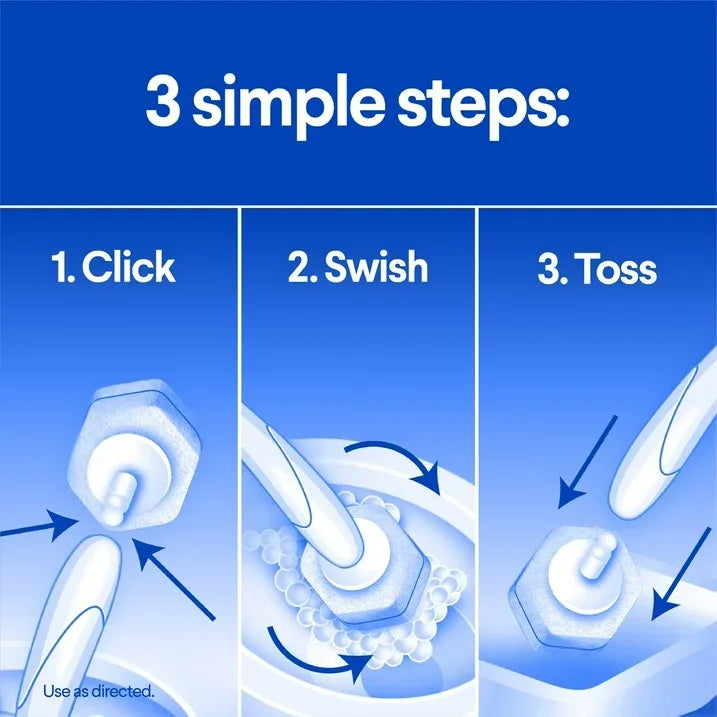 3 simple steps:

1. Click

2. Swish

3. Toss

Use as directed.