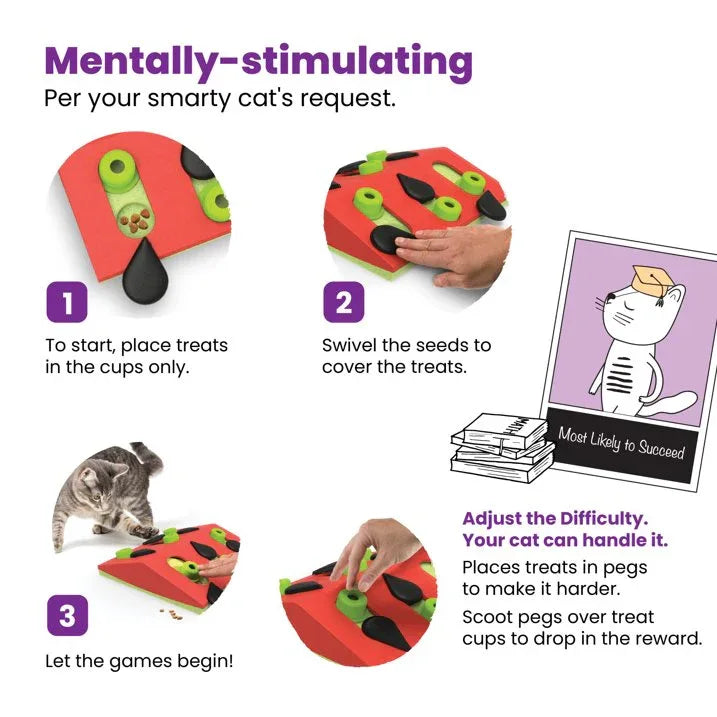 Mentally-stimulating
Per your smarty cat's request.

1
To start, place treats in the cups only.

2
Swivel the seeds to cover the treats.

MATH

Most Likely to Succeed

3
Let the games begin!

Adjust the Difficulty.
Your cat can handle it.

Places treats in pegs to make it harder.

Scoot pegs over treat cups to drop in the reward.