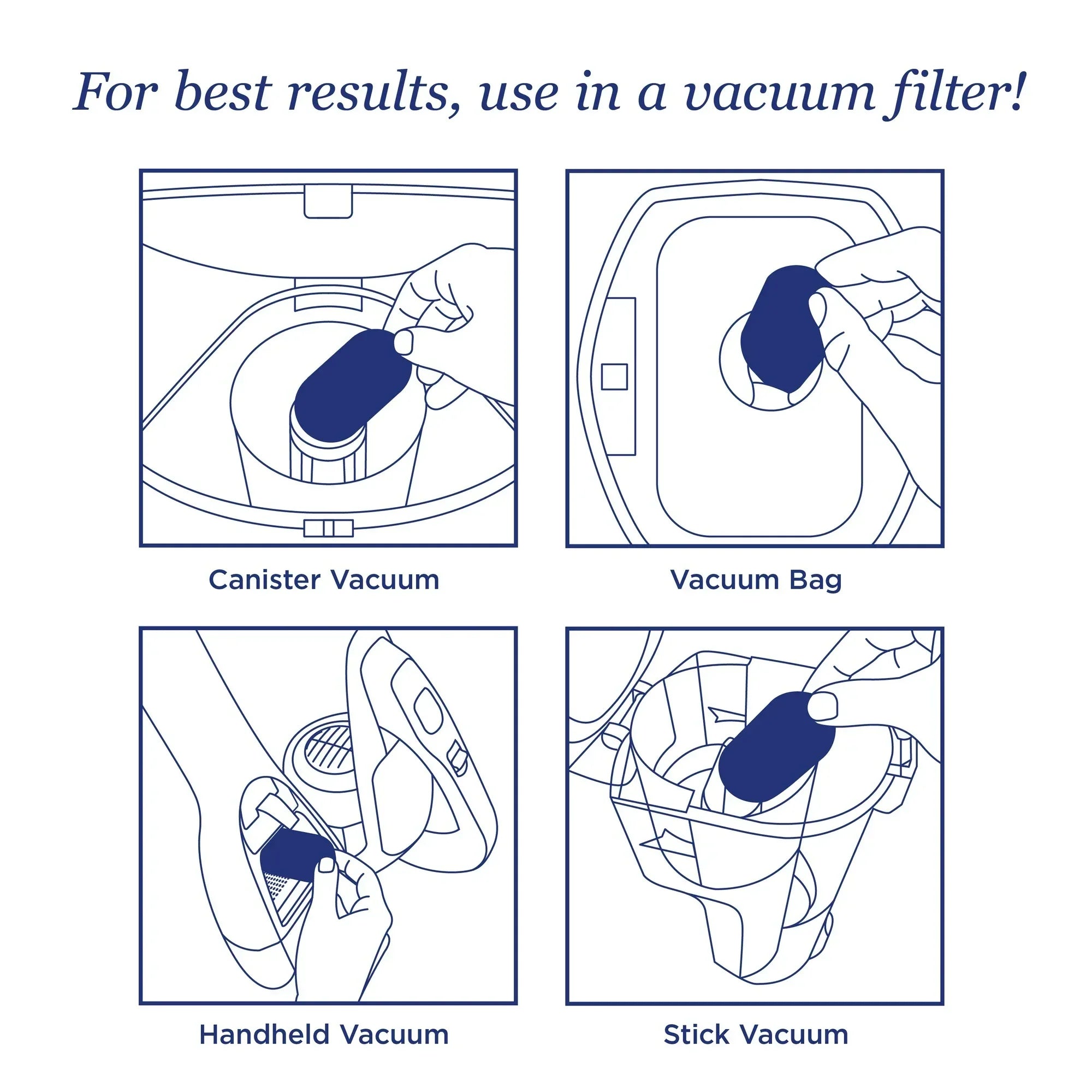 For best results, use in a vacuum filter!

Canister Vacuum

Vacuum Bag

Handheld Vacuum

Stick Vacuum